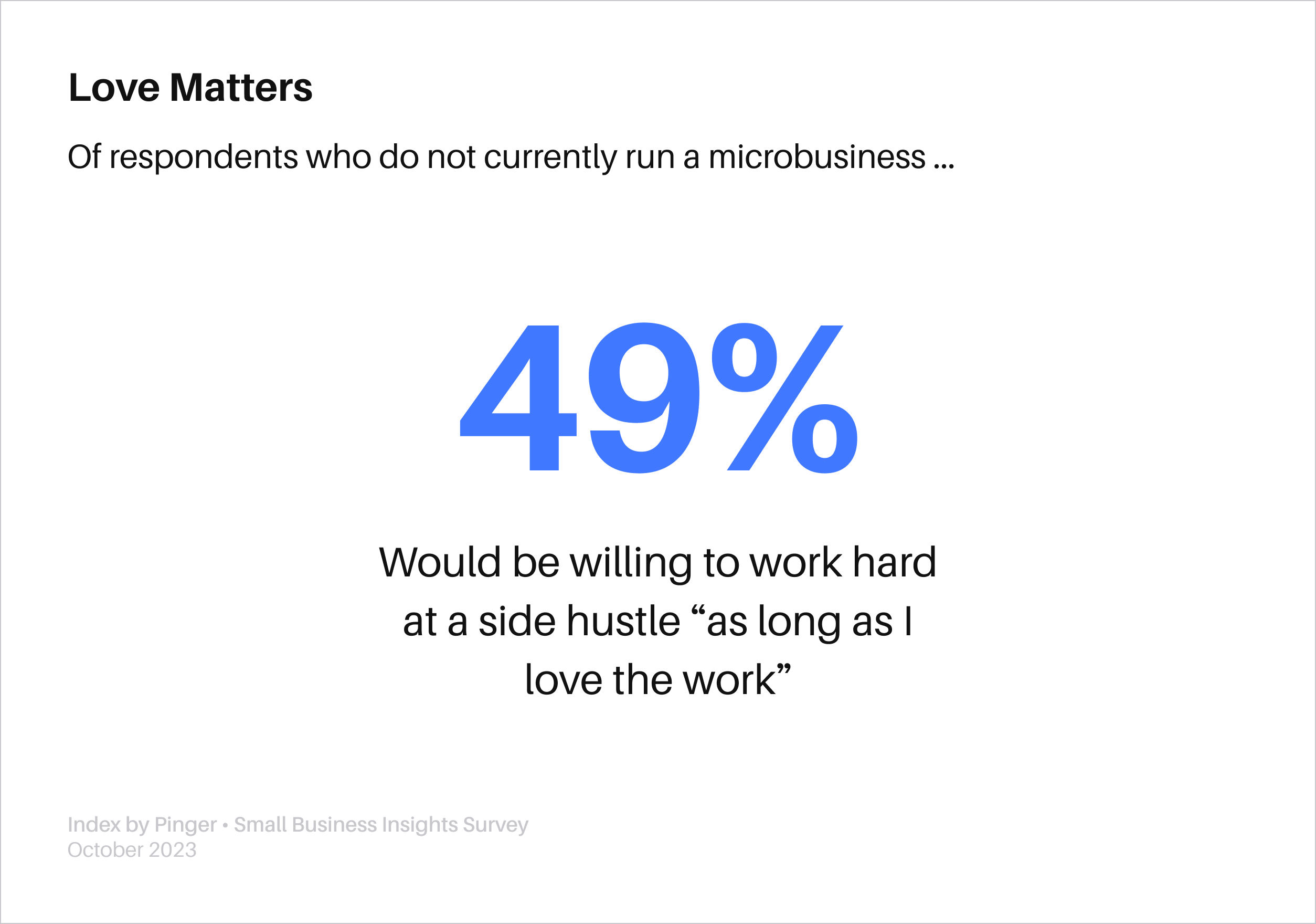 Love Matters

Of respondents who do not currently run a microbusiness ...

49%

Would be willing to work hard at a side hustle “as long as I love the work”

Index by Pinger • Small Business Insights Survey
October 2023