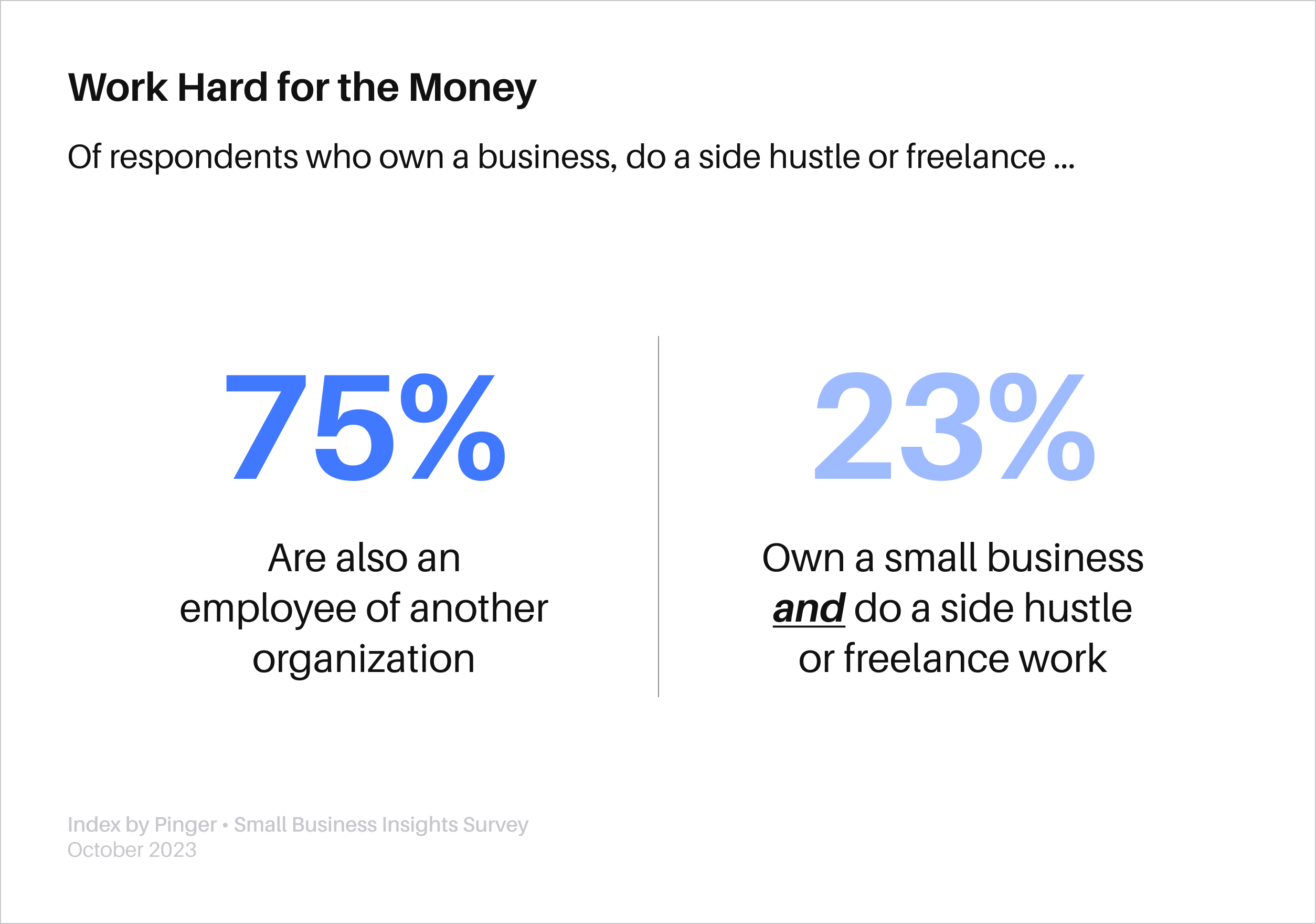 Work Hard for the Money

Of respondents who own a business, do a side hustle or freelance ...

75%

Are also an employee of another organization

23%

Own a small business and do a side hustle or freelance work

Index by Pinger • Small Business Insights Survey
October 2023