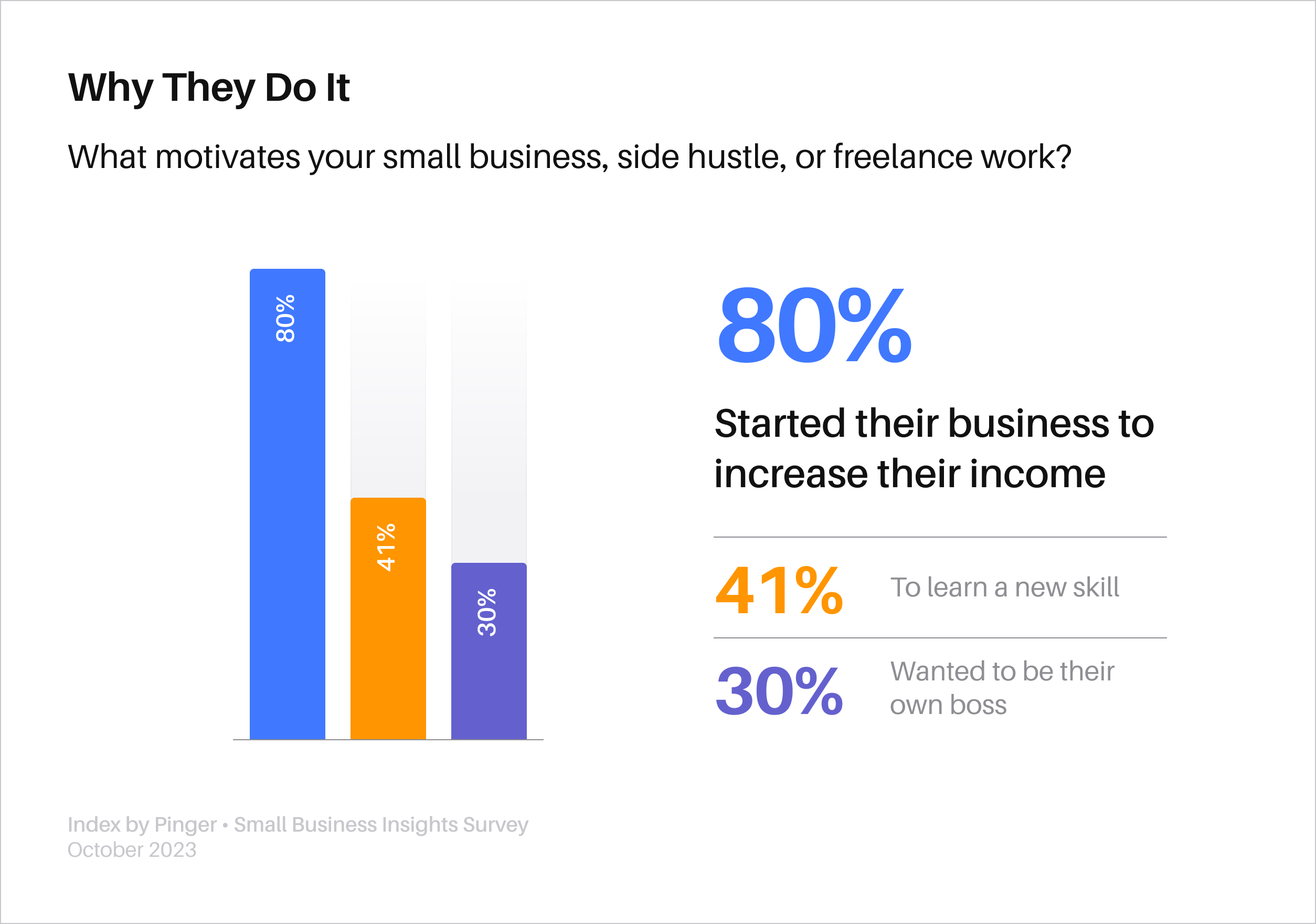 Why They Do It

What motivates your small business, side hustle, or freelance work?

80%

41%

30%

80%

Started their business to increase their income

41% To learn a new skill

30% Wanted to be their own boss

Index by Pinger • Small Business Insights Survey
October 2023