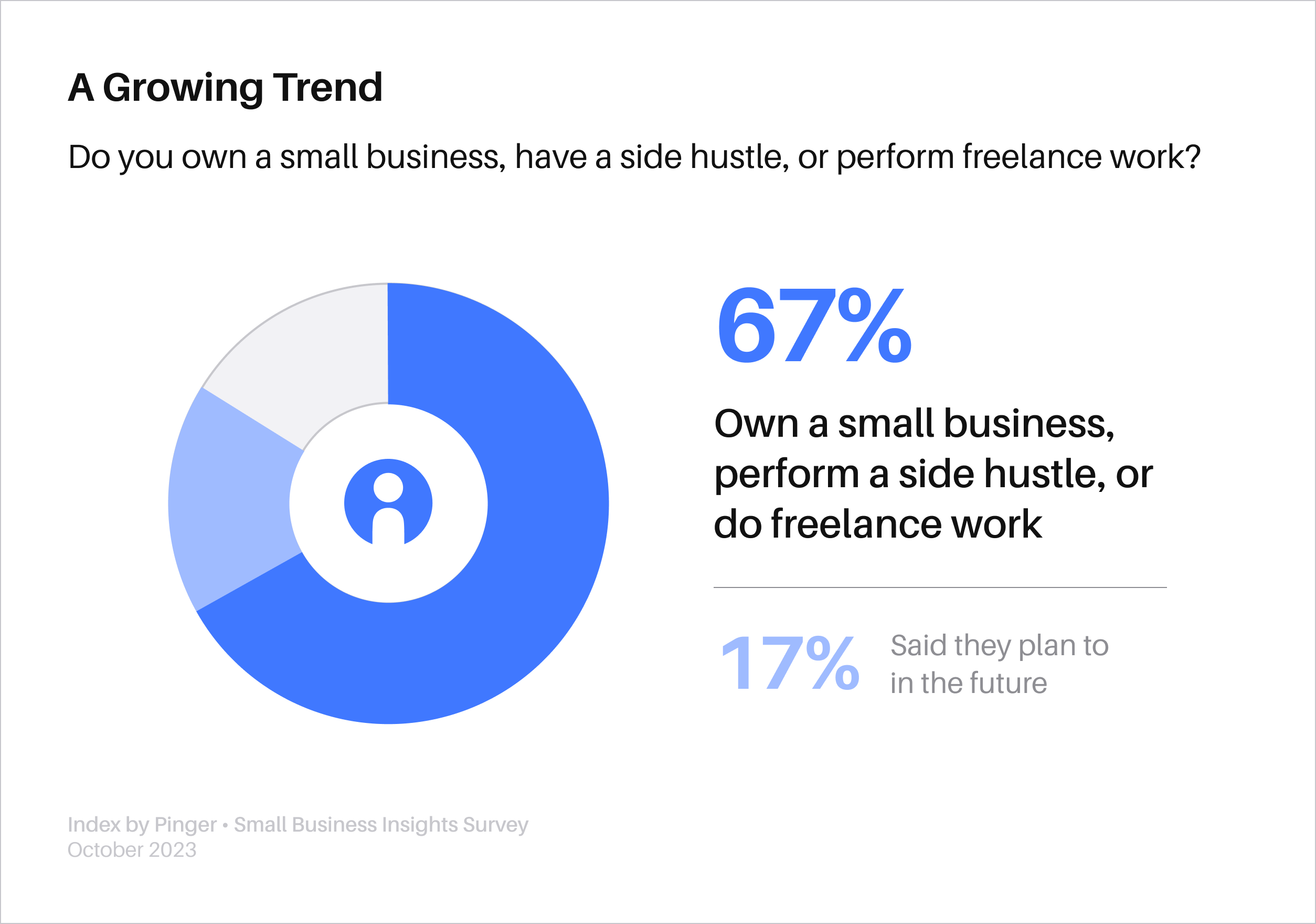 A Growing Trend

Do you own a small business, have a side hustle, or perform freelance work?

67%

Own a small business, perform a side hustle, or do freelance work

17% Said they plan to in the future

Index by Pinger • Small Business Insights Survey
October 2023