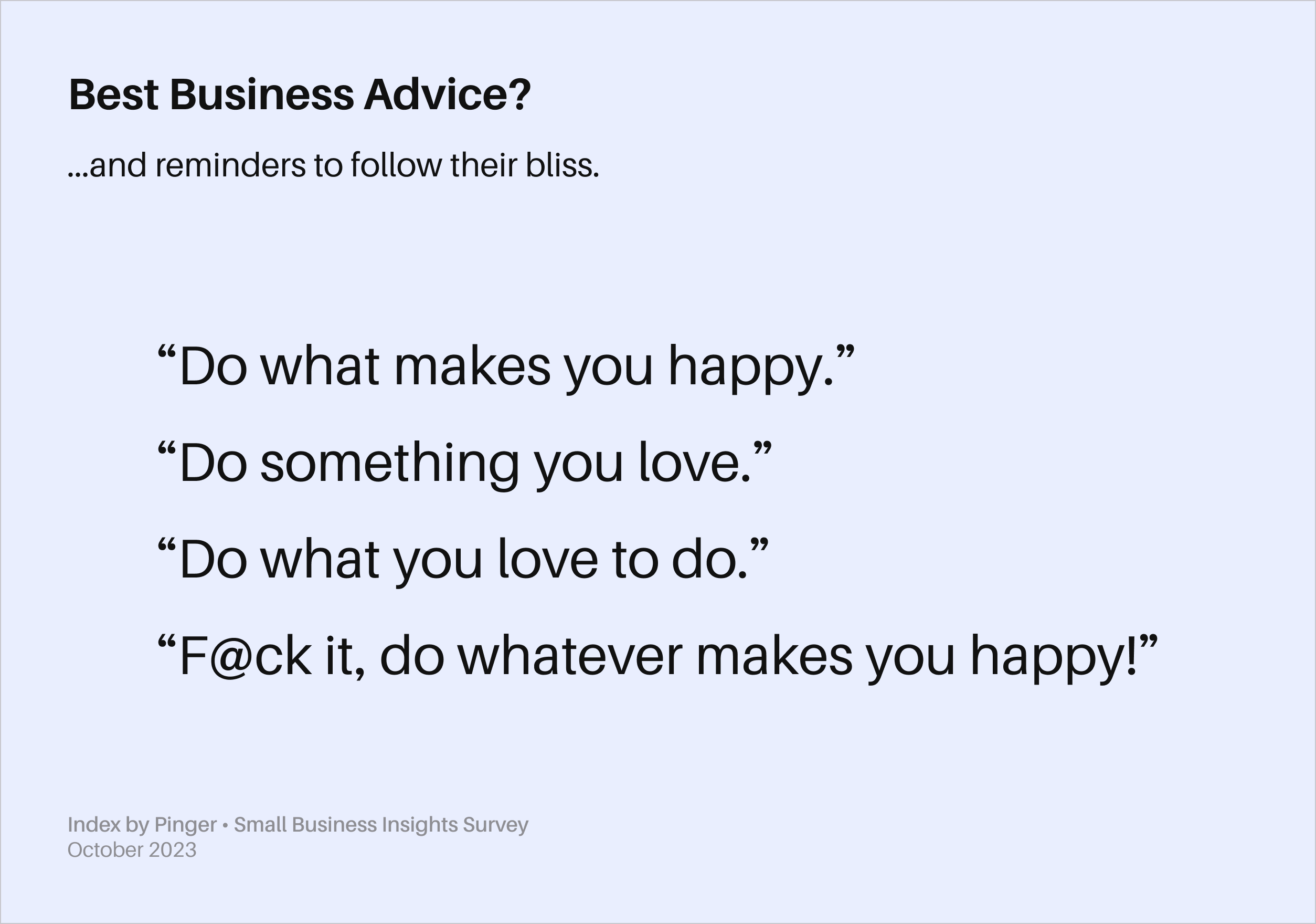 Best Business Advice?

...and reminders to follow their bliss.

“Do what makes you happy.”

“Do something you love.”

“Do what you love to do.”

“F@ck it, do whatever makes you happy!”

Index by Pinger • Small Business Insights Survey
October 2023