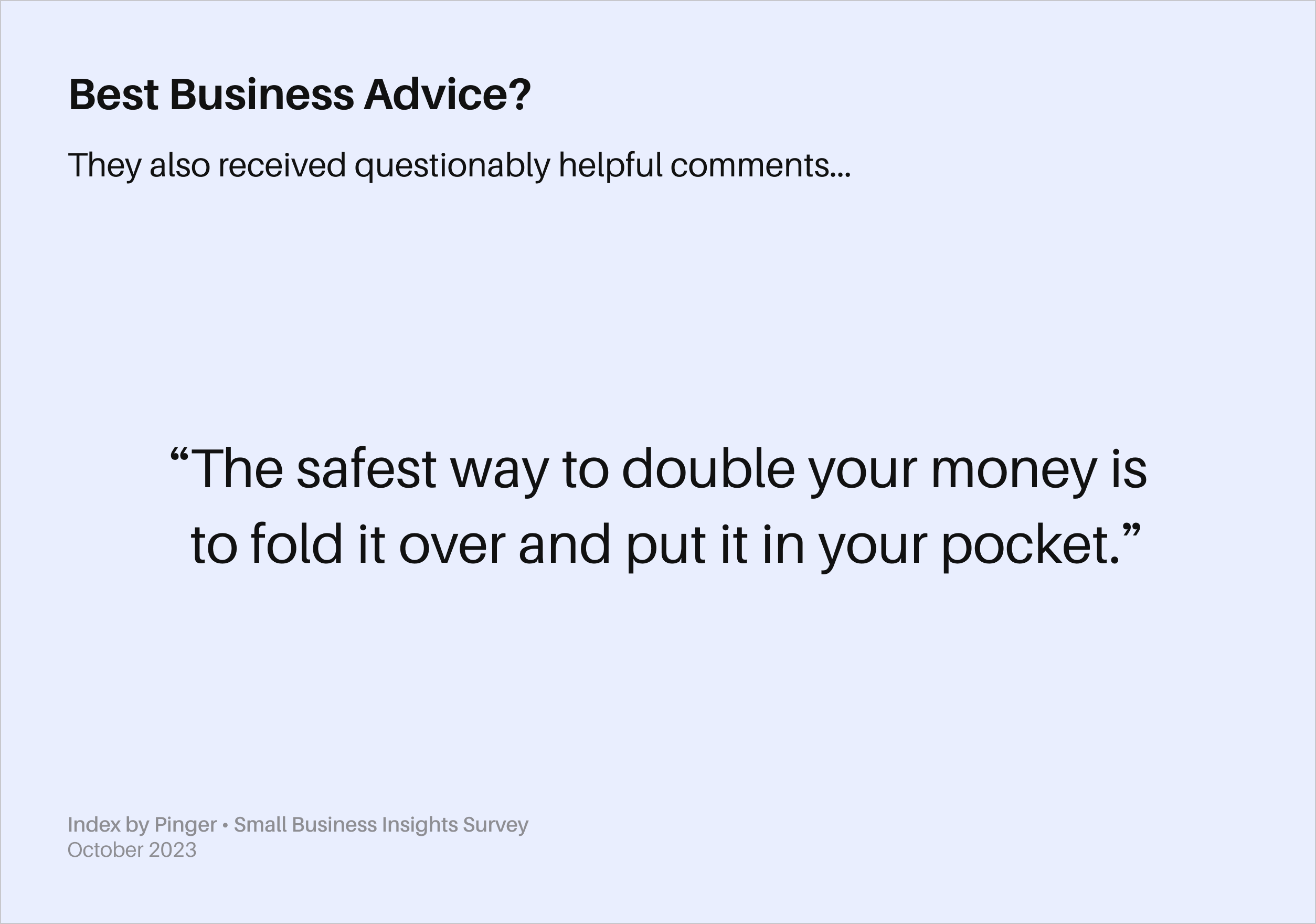 Best Business Advice?

They also received questionably helpful comments...

“The safest way to double your money is to fold it over and put it in your pocket.”

Index by Pinger • Small Business Insights Survey
October 2023